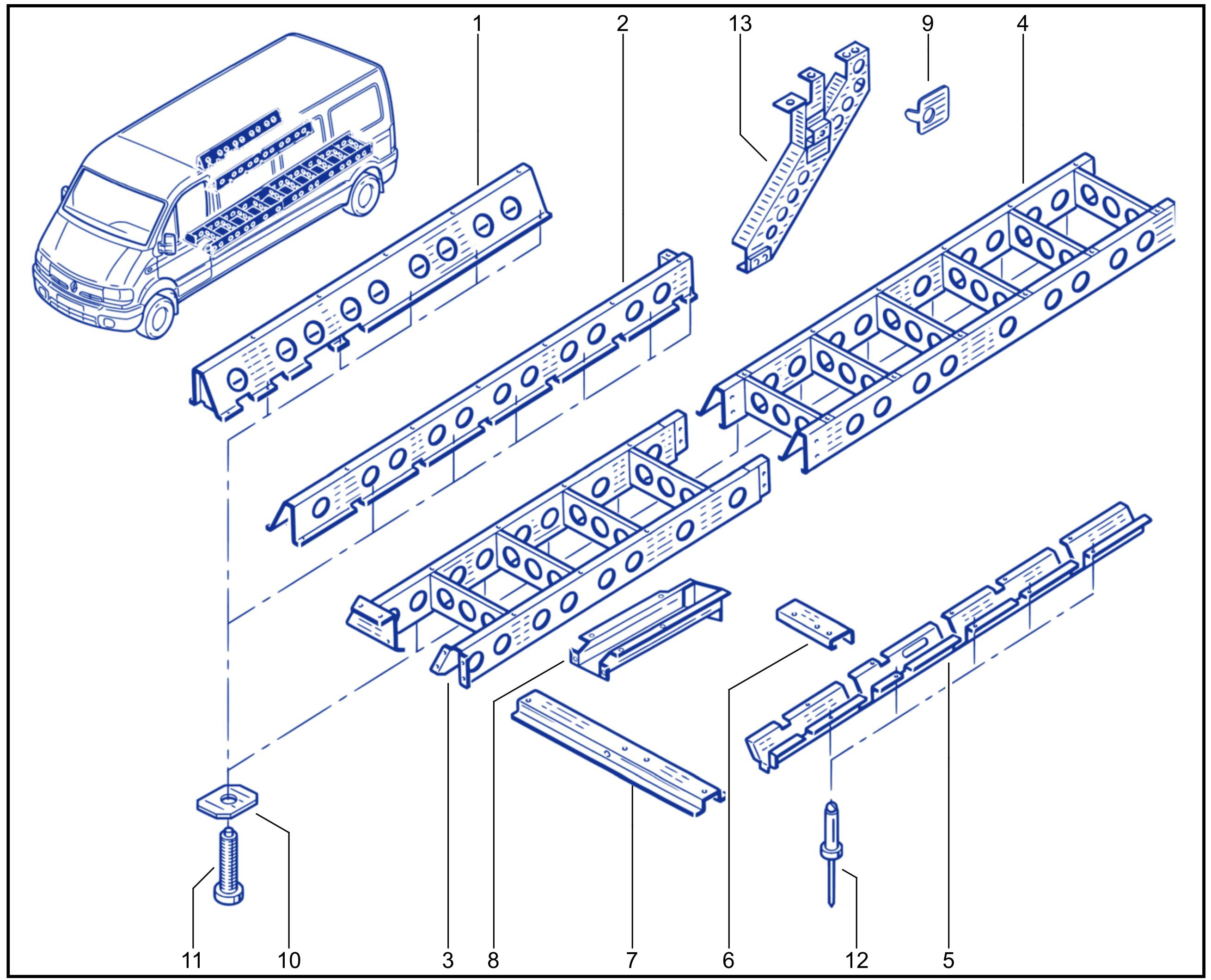 1
2
13
9
4
11
10
3
8
7
6
12
5