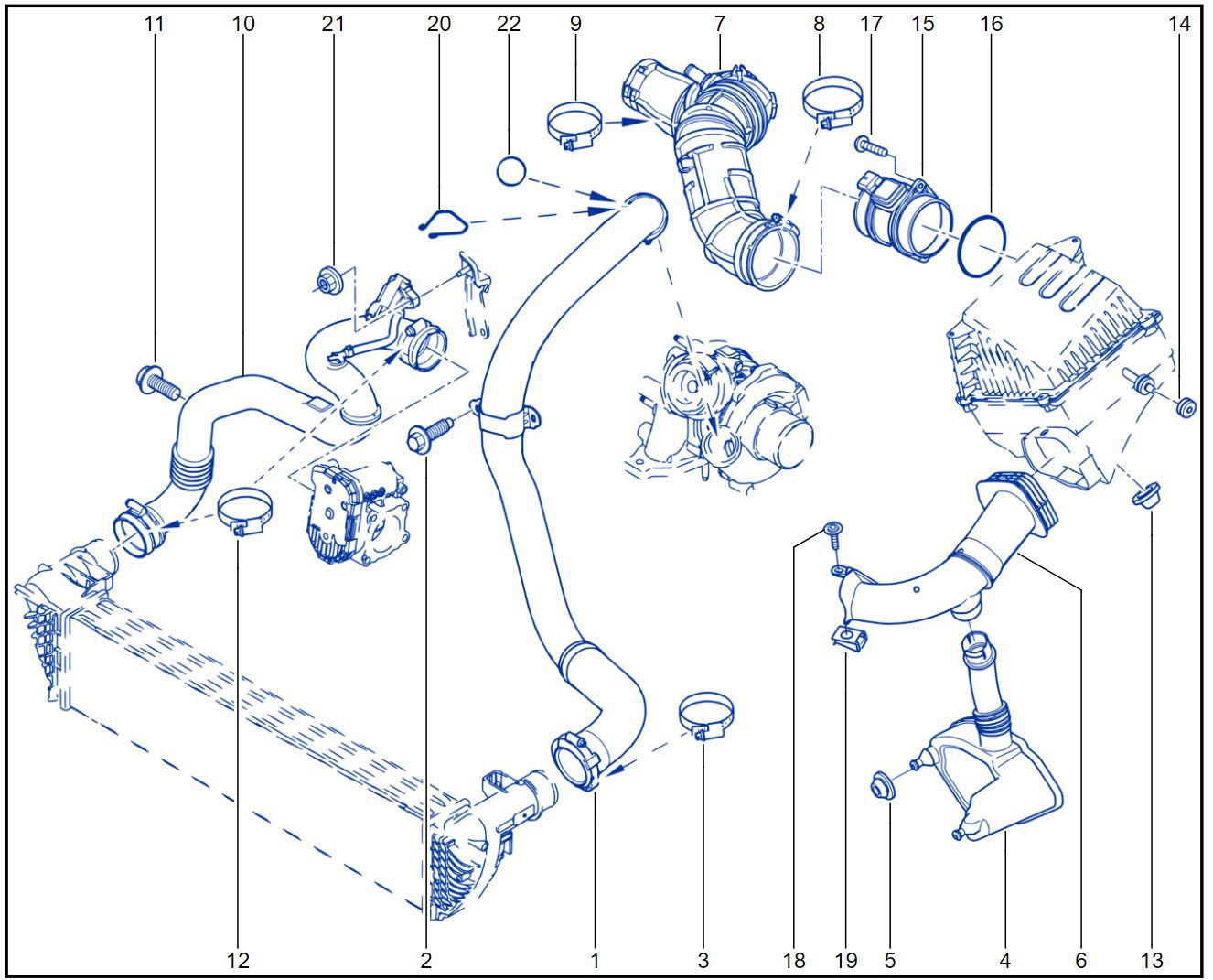 11 10 21 20 22 9 7 8 17 15 16 14

12 2 1 3 18 19 5 4 6 13