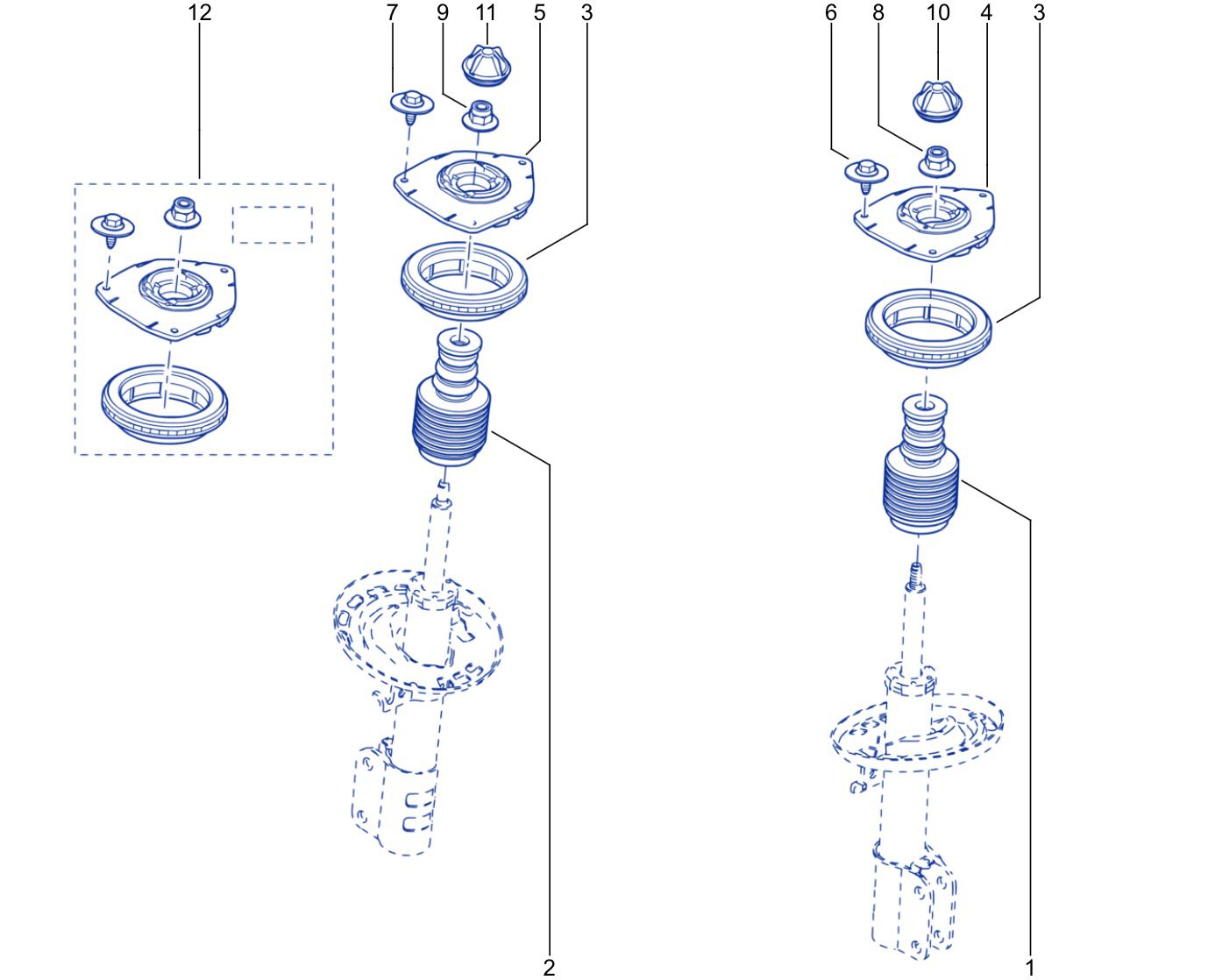 12

7 9 11 5 3

6 8 10 4 3

2

1