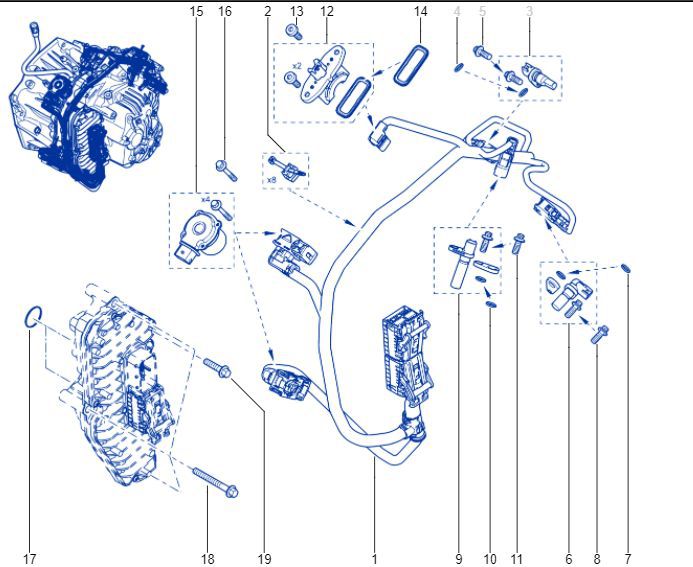 15
16
2
13
12
14
4
5
3
x2
x8
x4
17
18
19
1
9
10
11
6
8
7