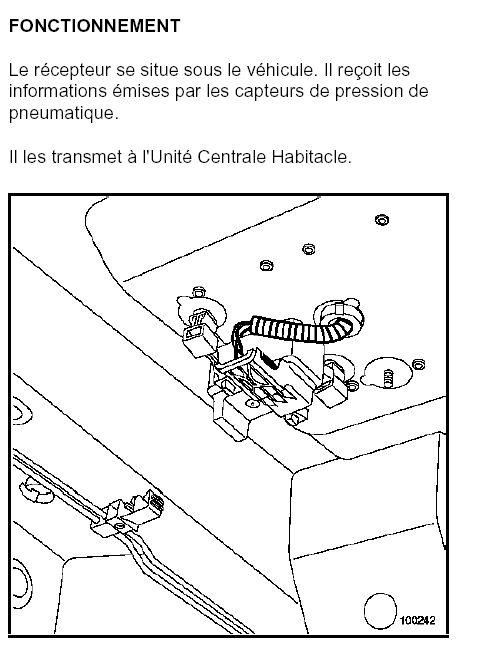 FONCTIONNEMENT

Le récepteur se situe sous le véhicule. Il reçoit les informations émises par les capteurs de pression de pneumatique.

Il les transmet à l'Unité Centrale Habitacle.

100242