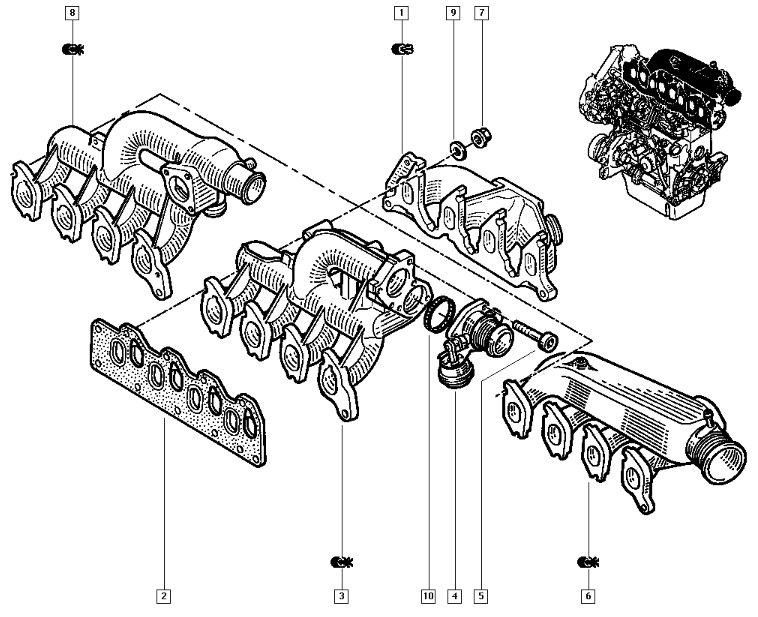 8
1
9
7
2
3
10
4
5
6