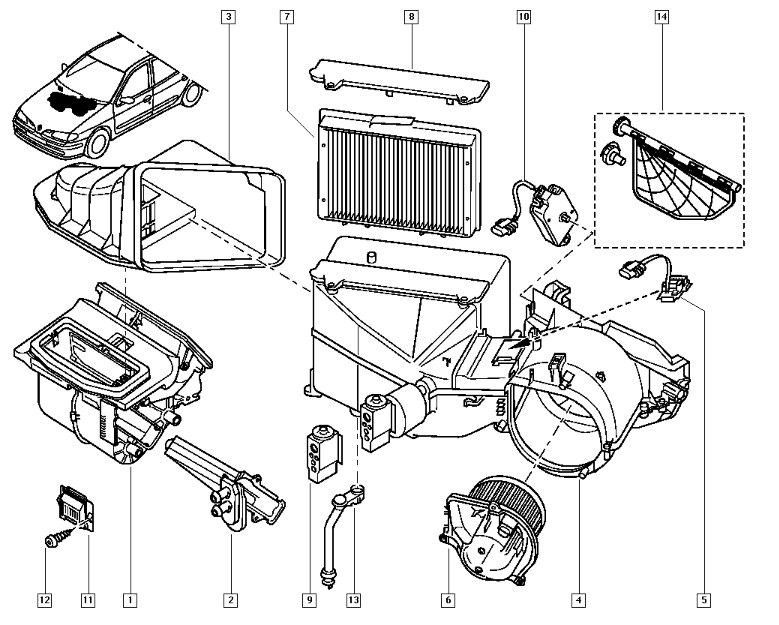 3
7
8
10
14
12
11
1
2
9
13
6
4
5