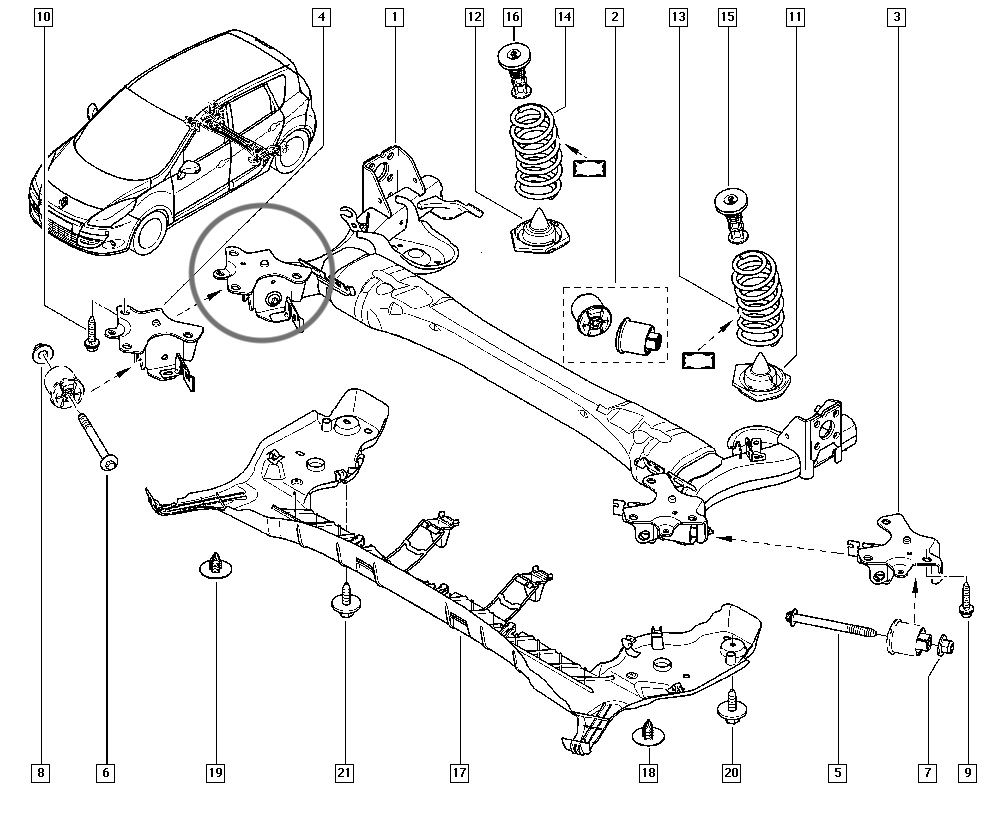 10
4
1
12
16
14
2
13
15
11
3
8
6
19
21
17
18
20
5
7
9