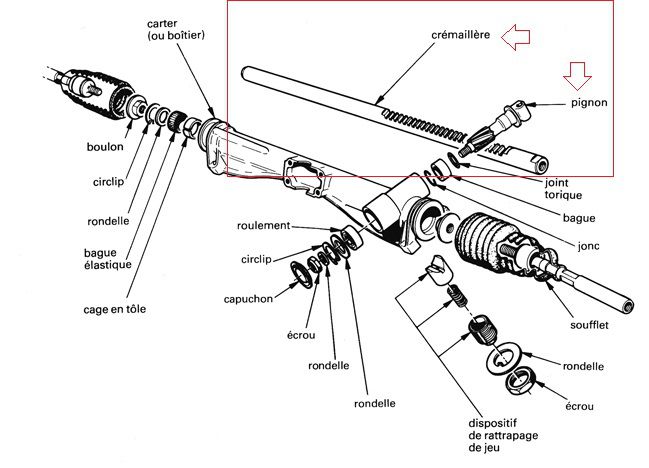 carter
(ou boîtier)

crémaillère

pignon

boulon

circlip

rondelle

bague
élastique

cage en tôle

joint
torique

bague

jonc

roulement

circlip

capuchon

écrou

rondelle

rondelle

soufflet

rondelle

écrou

dispositif
de rattrapage
de jeu