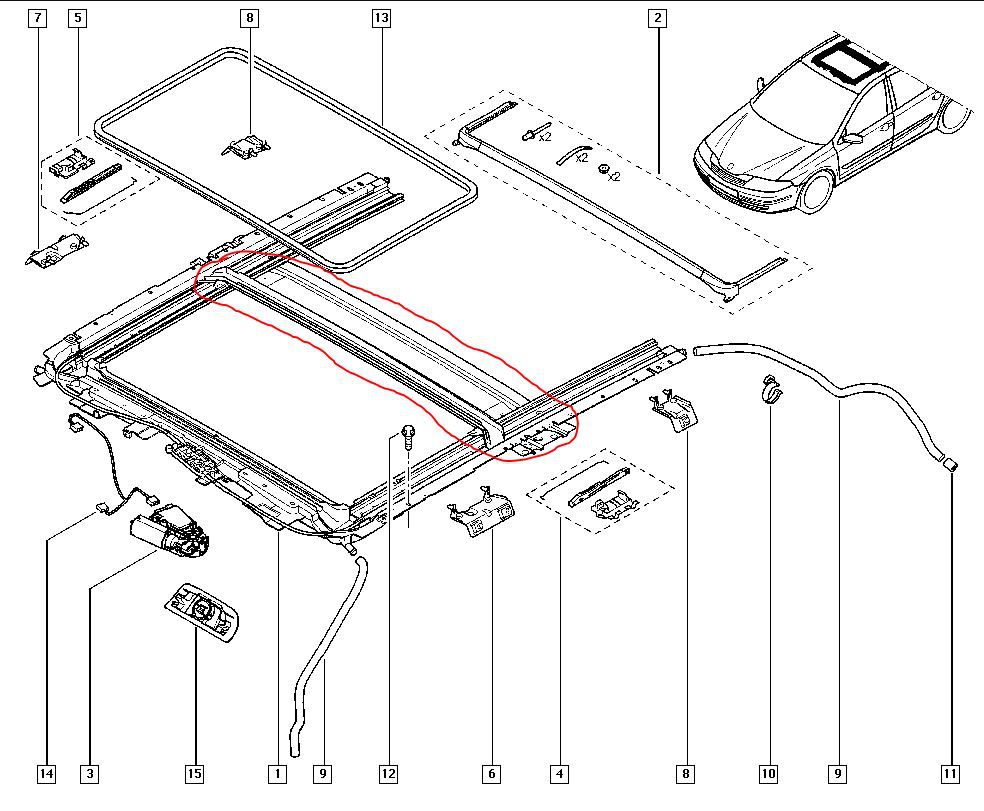 7
5
8
13
2
x2
x2
x2
14
3
15
1
9
12
6
4
8
10
9
11