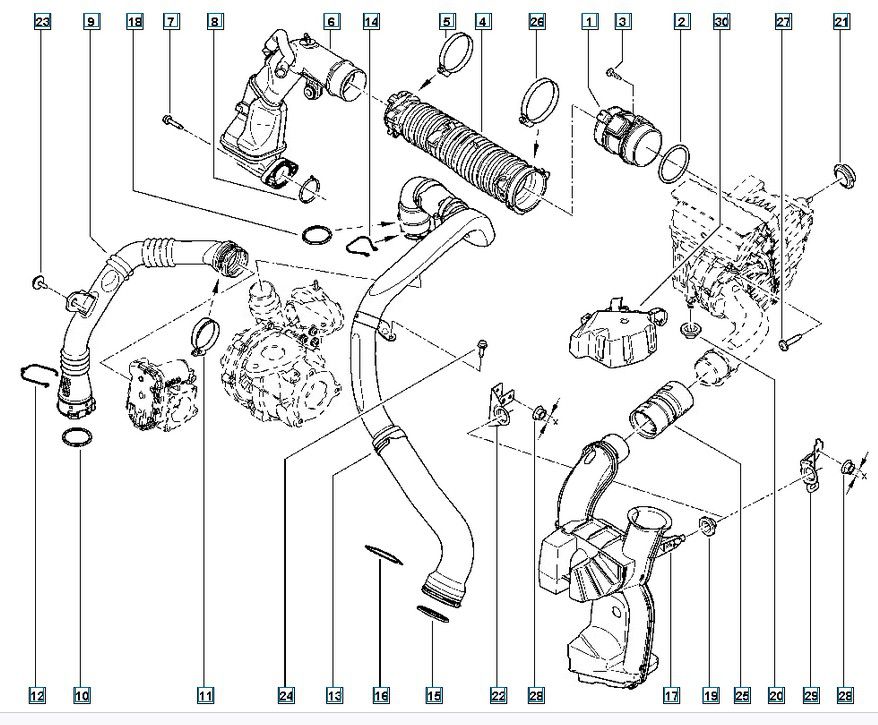 23 9 18 7 8 6 14 5 4 26 1 3 2 30 27 21

x

x

12 10 11 24 13 16 15 22 28 17 19 25 20 29 28