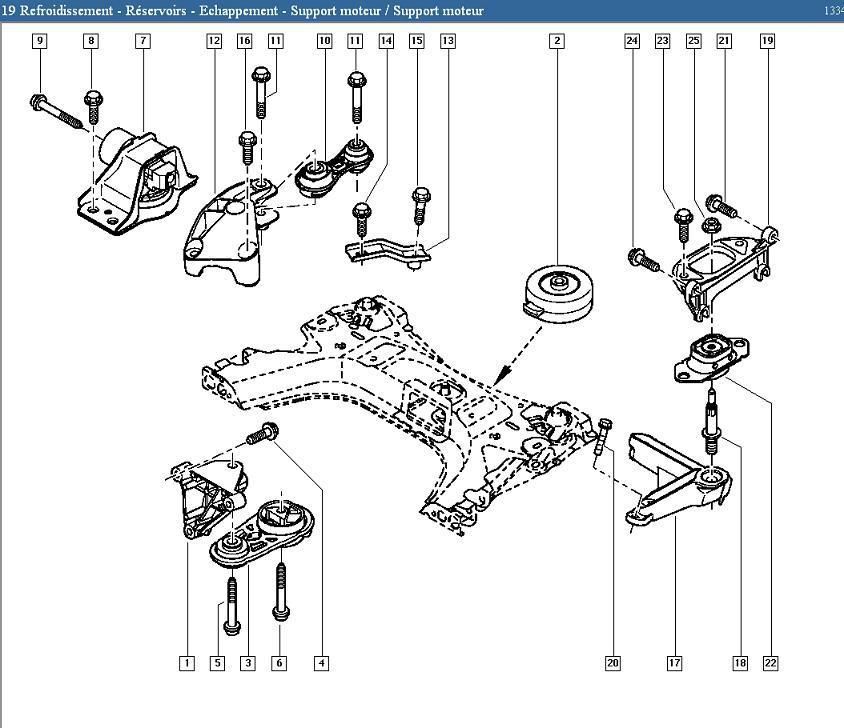 19 Refroidissement - Réservoirs - Echappement - Support moteur / Support moteur
1334

9
8
7
12
16
11
10
11
14
15
13
2
24
23
25
21
19

1
5
3
6
4
20
17
18
22