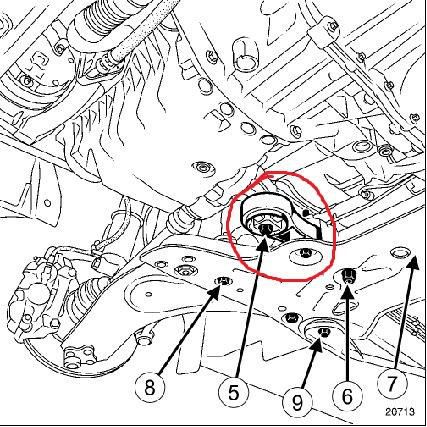 8
5
9
6
7
20713