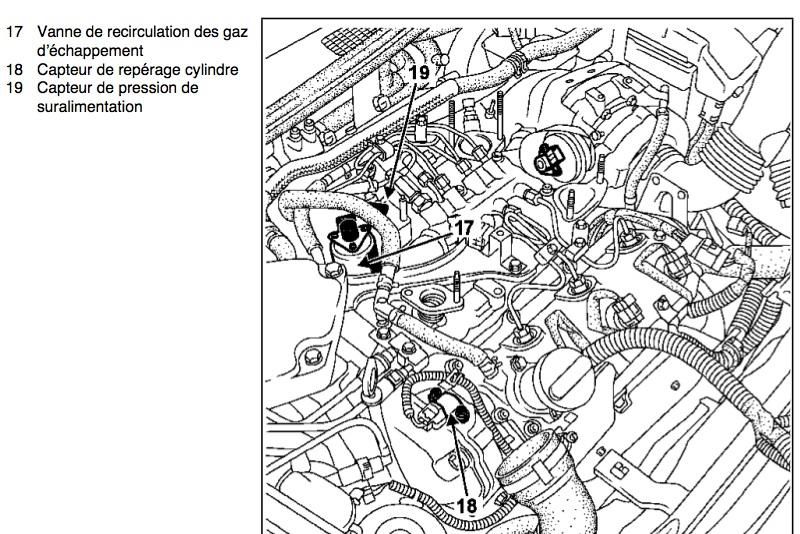 17 Vanne de recirculation des gaz d'échappement
18 Capteur de repérage cylindre
19 Capteur de pression de suralimentation

19
17
18