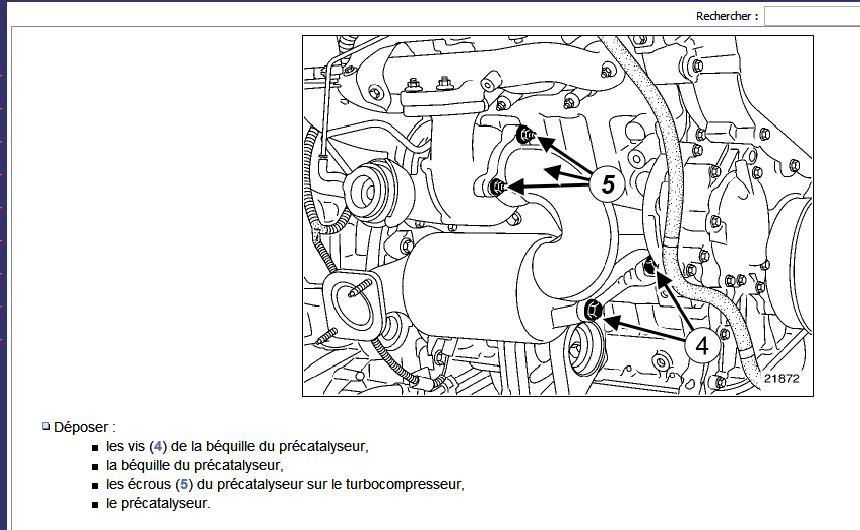 Rechercher :

5

4

21872

Déposer :

- les vis (4) de la béquille du précatalyseur,
- la béquille du précatalyseur,
- les écrous (5) du précatalyseur sur le turbocompresseur,
- le précatalyseur.