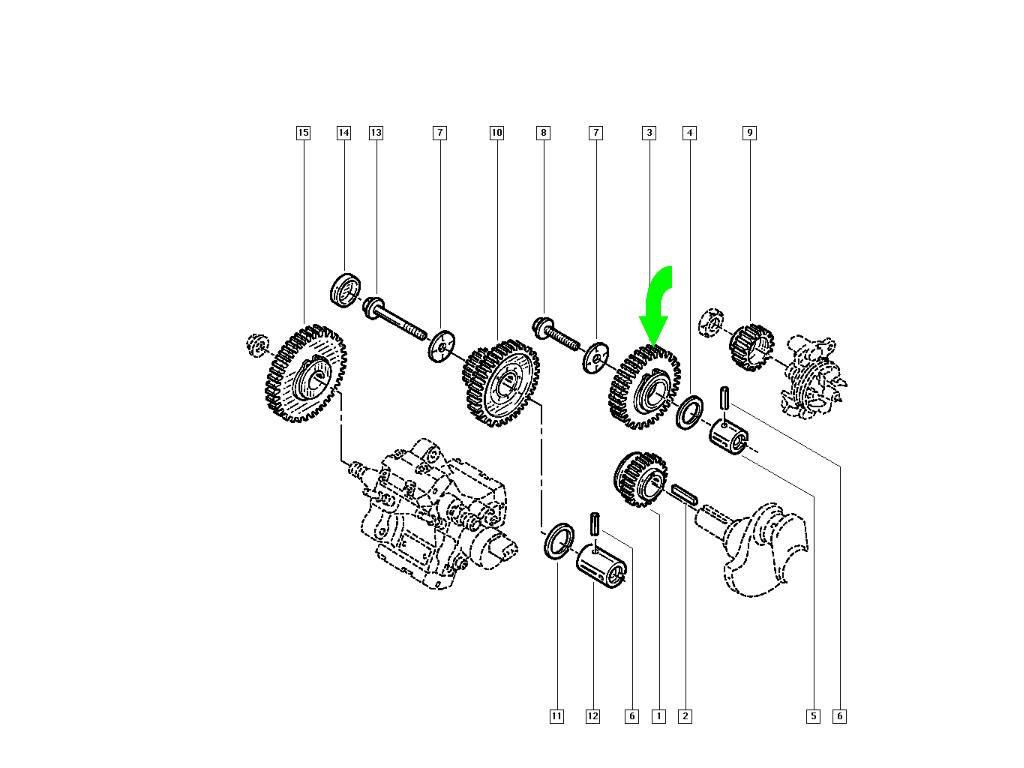 15
14
13
7
10
8
7
3
4
9

11
12
6
1
2
5
6