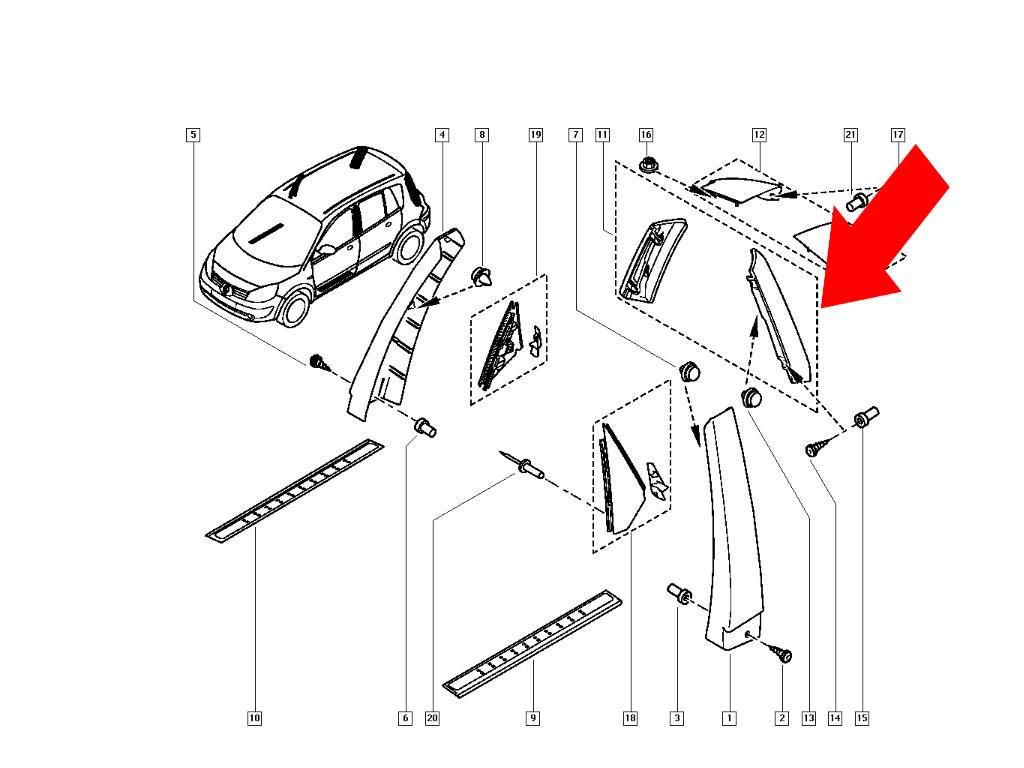 5
4
8
19
7
11
16
12
21
17
10
6
20
9
18
3
1
2
13
14
15