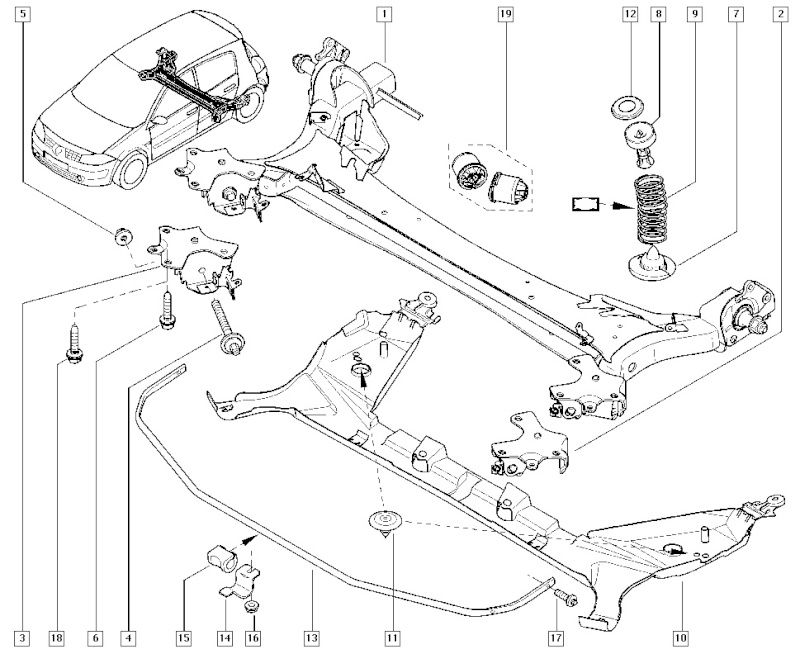 5
1
19
12
8
9
7
2
3
18
6
4
15
14
16
13
11
17
10