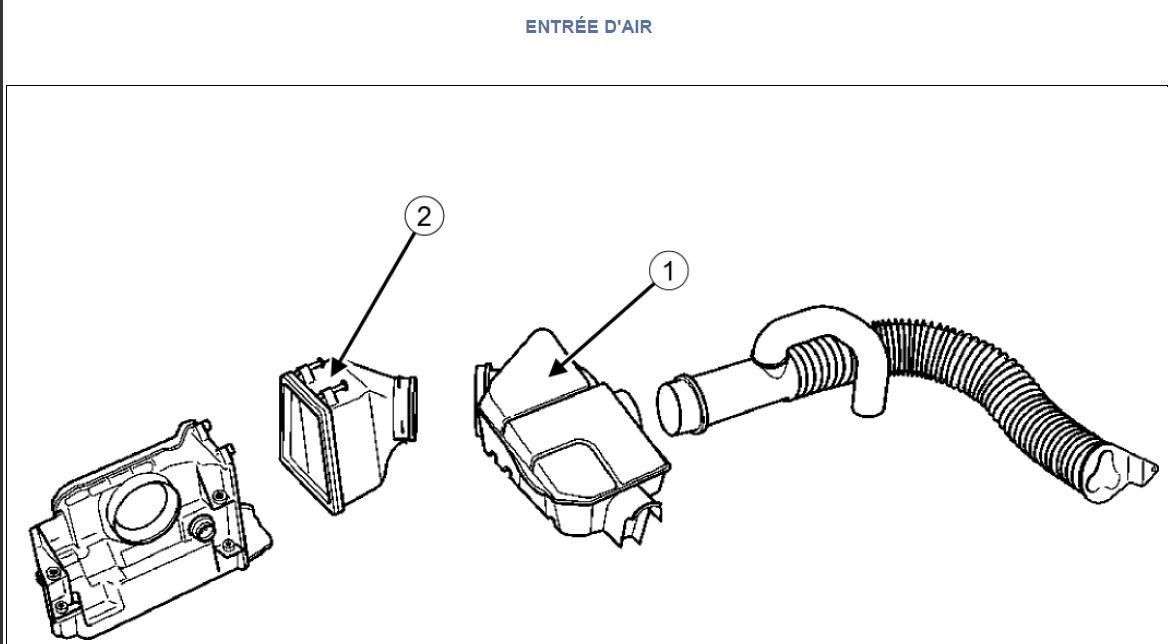 ENTRÉE D'AIR

2

1