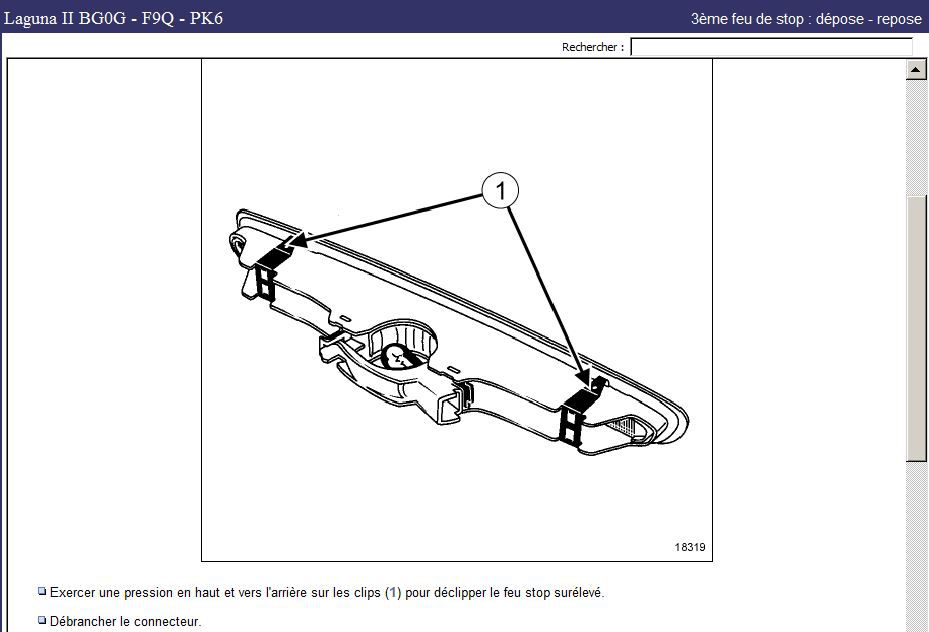 Laguna II BG0G - F9Q - PK6

3ème feu de stop : dépose - repose

Rechercher :

1

18319

Exercer une pression en haut et vers l'arrière sur les clips (1) pour déclipper le feu stop surélevé.

Débrancher le connecteur.