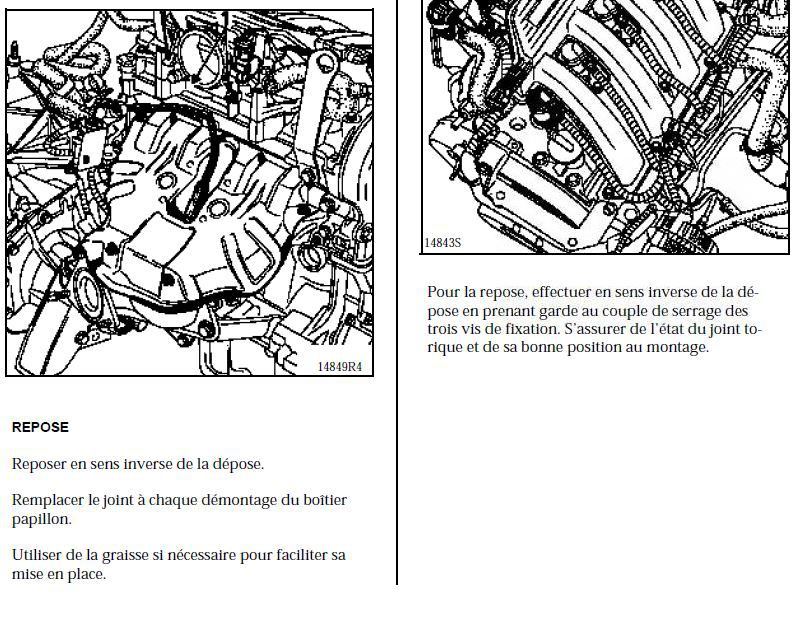 14849R4

REPOSE

Reposer en sens inverse de la dépose.

Remplacer le joint à chaque démontage du boîtier papillon.

Utiliser de la graisse si nécessaire pour faciliter sa mise en place.

14843S

Pour la repose, effectuer en sens inverse de la dépose en prenant garde au couple de serrage des trois vis de fixation. S'assurer de l'état du joint torique et de sa bonne position au montage.