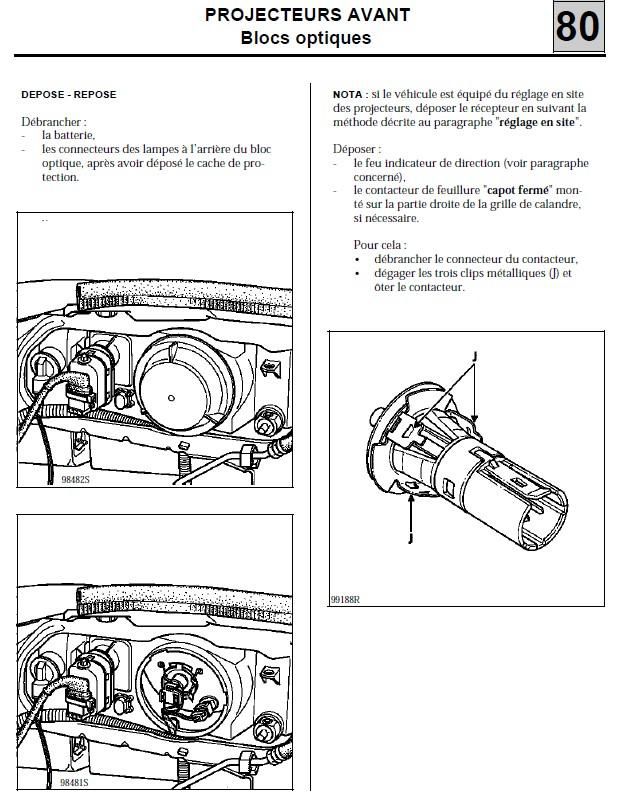 PROJECTEURS AVANT
Blocs optiques

80

DEPOSE - REPOSE

Débrancher :
- la batterie,
- les connecteurs des lampes à l'arrière du bloc optique, après avoir déposé le cache de protection.

98482S

98481S

NOTA : si le véhicule est équipé du réglage en site des projecteurs, déposer le récepteur en suivant la méthode décrite au paragraphe "réglage en site".

Déposer :
- le feu indicateur de direction (voir paragraphe concerné),
- le contacteur de feuillure "capot fermé" monté sur la partie droite de la grille de calandre, si nécessaire.

Pour cela :
• débrancher le connecteur du contacteur,
• dégager les trois clips métalliques (J) et ôter le contacteur.

J

J

99188R