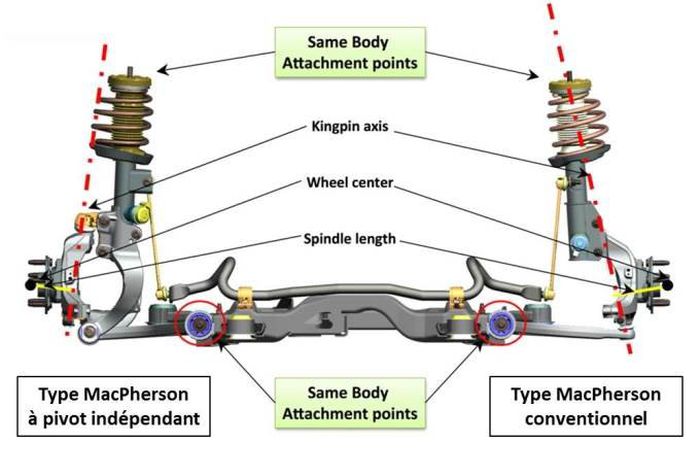 Same Body Attachment points

Kingpin axis

Wheel center

Spindle length

Type MacPherson à pivot indépendant

Same Body Attachment points

Type MacPherson conventionnel