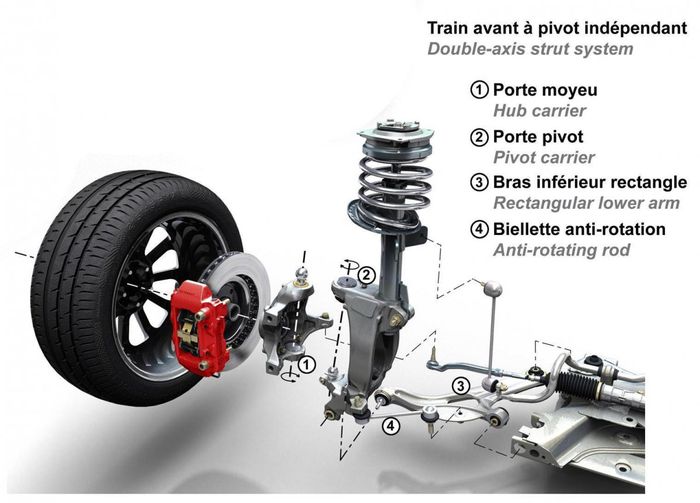 Train avant à pivot indépendant
Double-axis strut system

① Porte moyeu
Hub carrier

② Porte pivot
Pivot carrier

③ Bras inférieur rectangle
Rectangular lower arm

④ Biellette anti-rotation
Anti-rotating rod

2

1

3

4