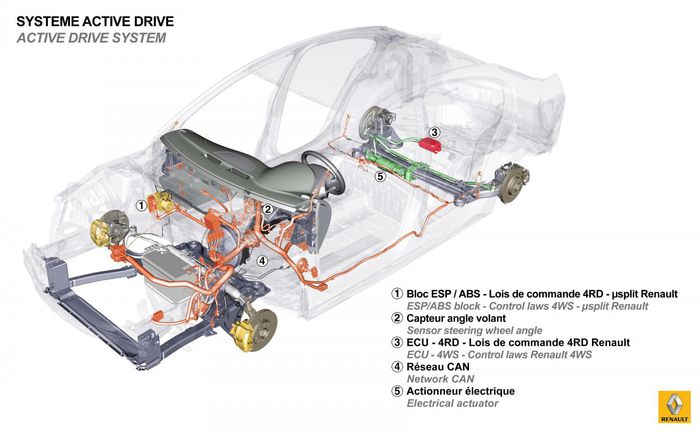 SYSTEME ACTIVE DRIVE
ACTIVE DRIVE SYSTEM

3

5

1

2

4

1 Bloc ESP / ABS - Lois de commande 4RD - µsplit Renault
ESP/ABS block - Control laws 4WS - µsplit Renault
2 Capteur angle volant
Sensor steering wheel angle
3 ECU - 4RD - Lois de commande 4RD Renault
ECU - 4WS - Control laws Renault 4WS
4 Réseau CAN
Network CAN
5 Actionneur électrique
Electrical actuator

RENAULT