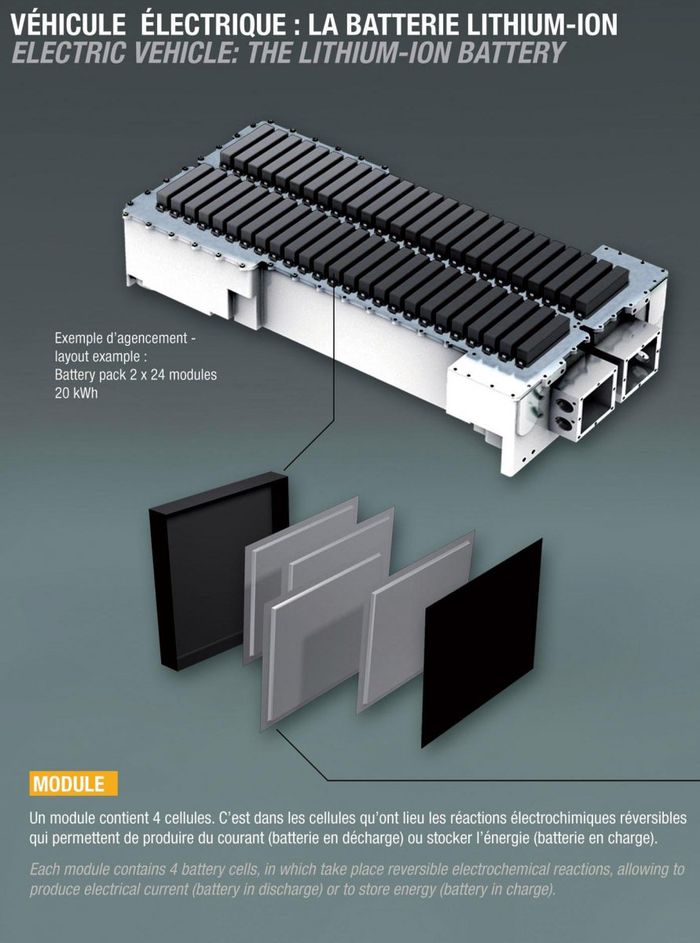 VÉHICULE ÉLECTRIQUE : LA BATTERIE LITHIUM-ION
ELECTRIC VEHICLE: THE LITHIUM-ION BATTERY

Exemple d'agencement - layout example :
Battery pack 2 x 24 modules
20 kWh

MODULE

Un module contient 4 cellules. C'est dans les cellules qu'ont lieu les réactions électrochimiques réversibles qui permettent de produire du courant (batterie en décharge) ou stocker l'énergie (batterie en charge).

Each module contains 4 battery cells, in which take place reversible electrochemical reactions, allowing to produce electrical current (battery in discharge) or to store energy (battery in charge).